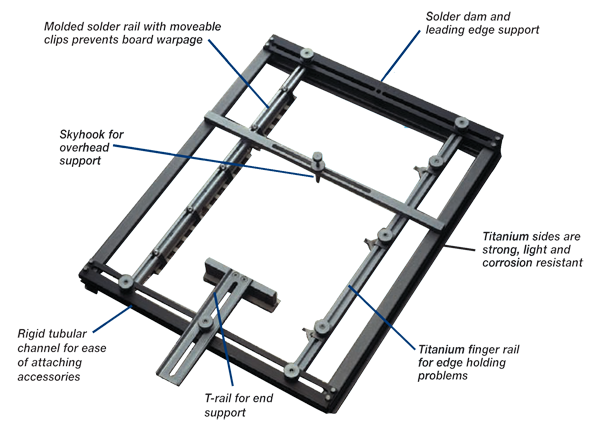 Molded solder rail with moveable clips prevents board warpage

Solder dam and leading edge support

Skyhook for overhead support

Titanium sides are strong, light and corrosion resistant

Rigid tubular channel for ease of attaching accessories

Titanium finger rail for edge holding problems

T-rail for end support